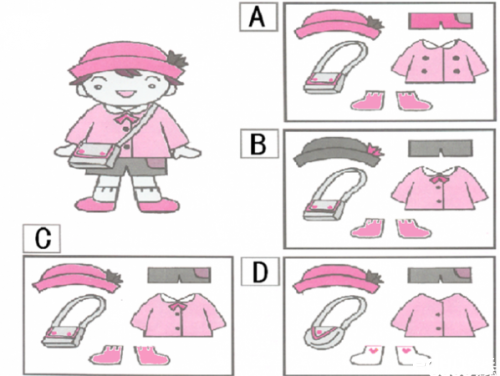 A

B

C

D